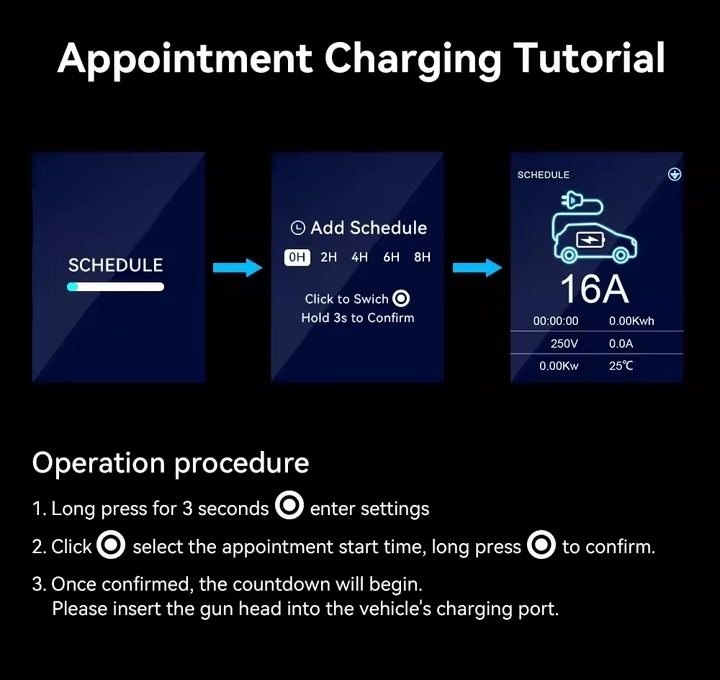 Appointment Charging Tutorial

SCHEDULE

Add Schedule
0H 2H 4H 6H 8H
Click to Swich
Hold 3s to Confirm

SCHEDULE
16A
| 00:00:00 | 0.00Kwh |
|---|---|
| 250V | 0.0A |
| 0.00Kw | 25℃ |

Operation procedure

1. Long press for 3 seconds enter settings

2. Click select the appointment start time, long press to confirm.

3. Once confirmed, the countdown will begin. Please insert the gun head into the vehicle's charging port.